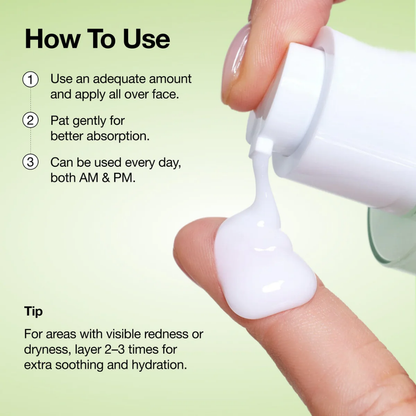 How To Use

1 Use an adequate amount and apply all over face.

2 Pat gently for better absorption.

3 Can be used every day, both AM & PM.

Tip

For areas with visible redness or dryness, layer 2–3 times for extra soothing and hydration.