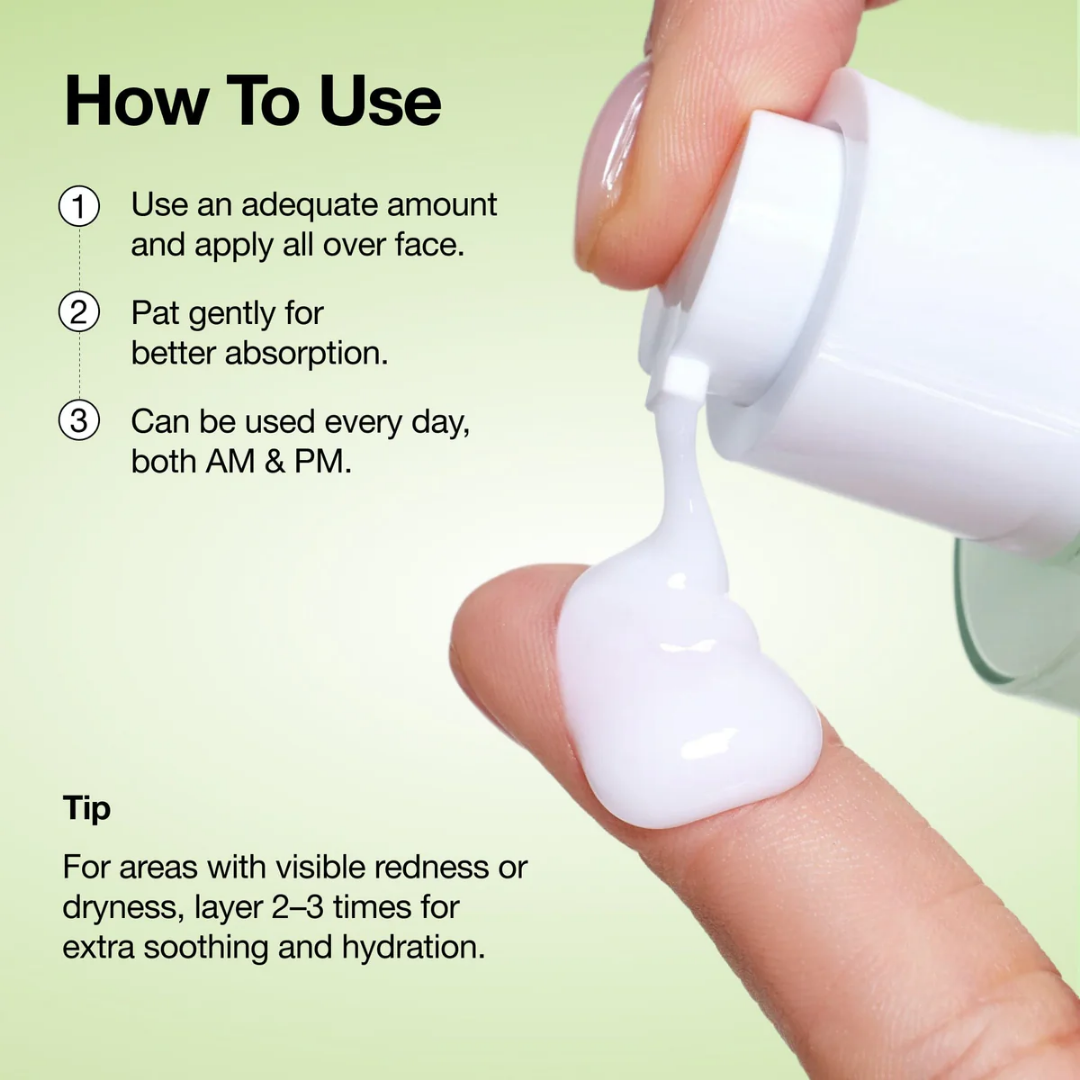 How To Use

1 Use an adequate amount and apply all over face.

2 Pat gently for better absorption.

3 Can be used every day, both AM & PM.

Tip

For areas with visible redness or dryness, layer 2–3 times for extra soothing and hydration.